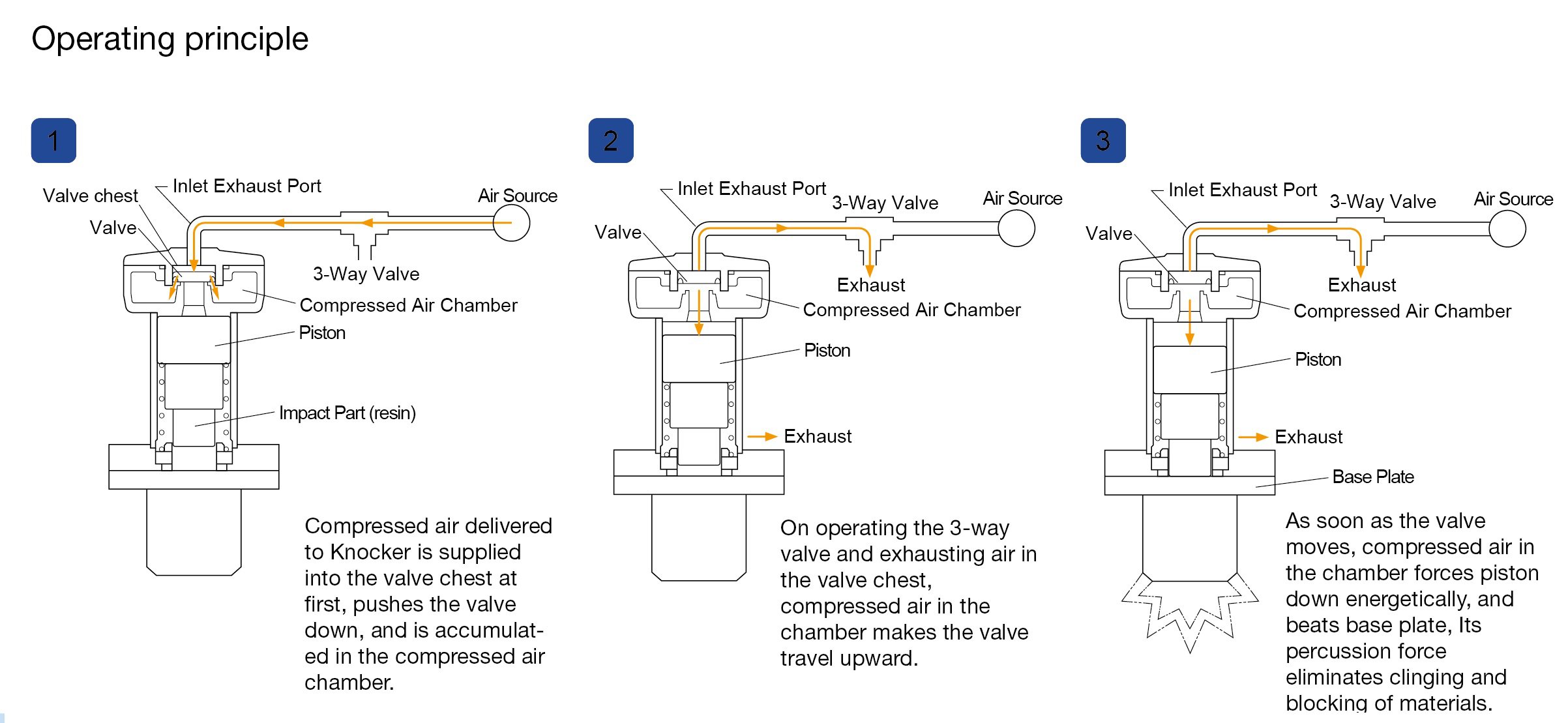 Operating principle

1

Valve chest
Inlet Exhaust Port
Air Source
Valve
3-Way Valve
Compressed Air Chamber
Piston
Impact Part (resin)

Compressed air delivered to Knocker is supplied into the valve chest at first, pushes the valve down, and is accumulated in the compressed air chamber.

2

Inlet Exhaust Port
3-Way Valve
Air Source
Valve
Exhaust
Compressed Air Chamber
Piston
Exhaust

On operating the 3-way valve and exhausting air in the valve chest, compressed air in the chamber makes the valve travel upward.

3

Inlet Exhaust Port
3-Way Valve
Air Source
Valve
Exhaust
Compressed Air Chamber
Piston
Exhaust
Base Plate

As soon as the valve moves, compressed air in the chamber forces piston down energetically, and beats base plate, Its percussion force eliminates clinging and blocking of materials.